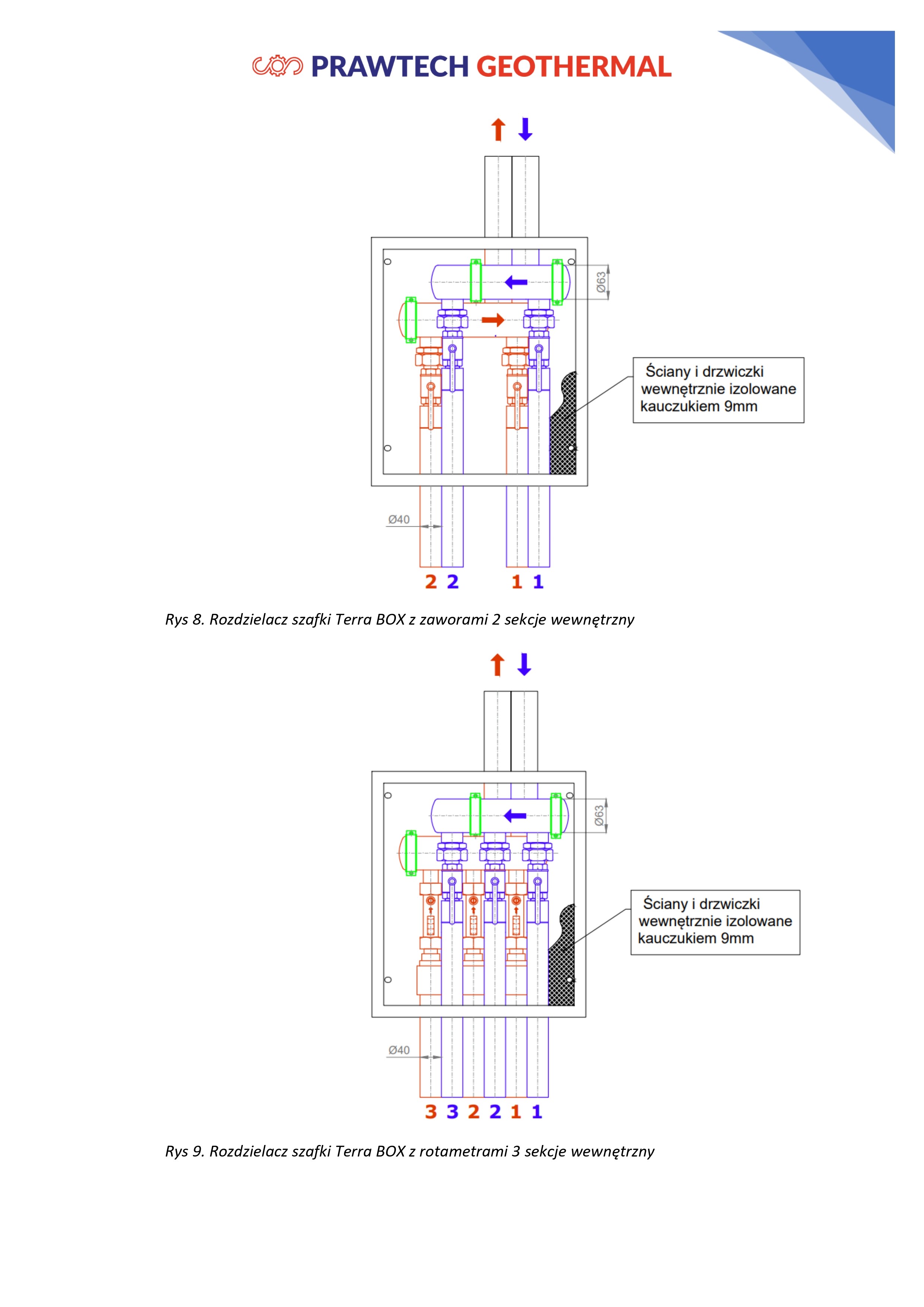 PRAWTECH GEOTHERMAL

Ø63

Ściany i drzwiczki wewnętrznie izolowane kauczukiem 9mm

Ø40

2 2 1 1

Rys 8. Rozdzielacz szafki Terra BOX z zaworami 2 sekcje wewnętrzny

Ø63

Ściany i drzwiczki wewnętrznie izolowane kauczukiem 9mm

Ø40

3 3 2 2 1 1

Rys 9. Rozdzielacz szafki Terra BOX z rotametrami 3 sekcje wewnętrzny