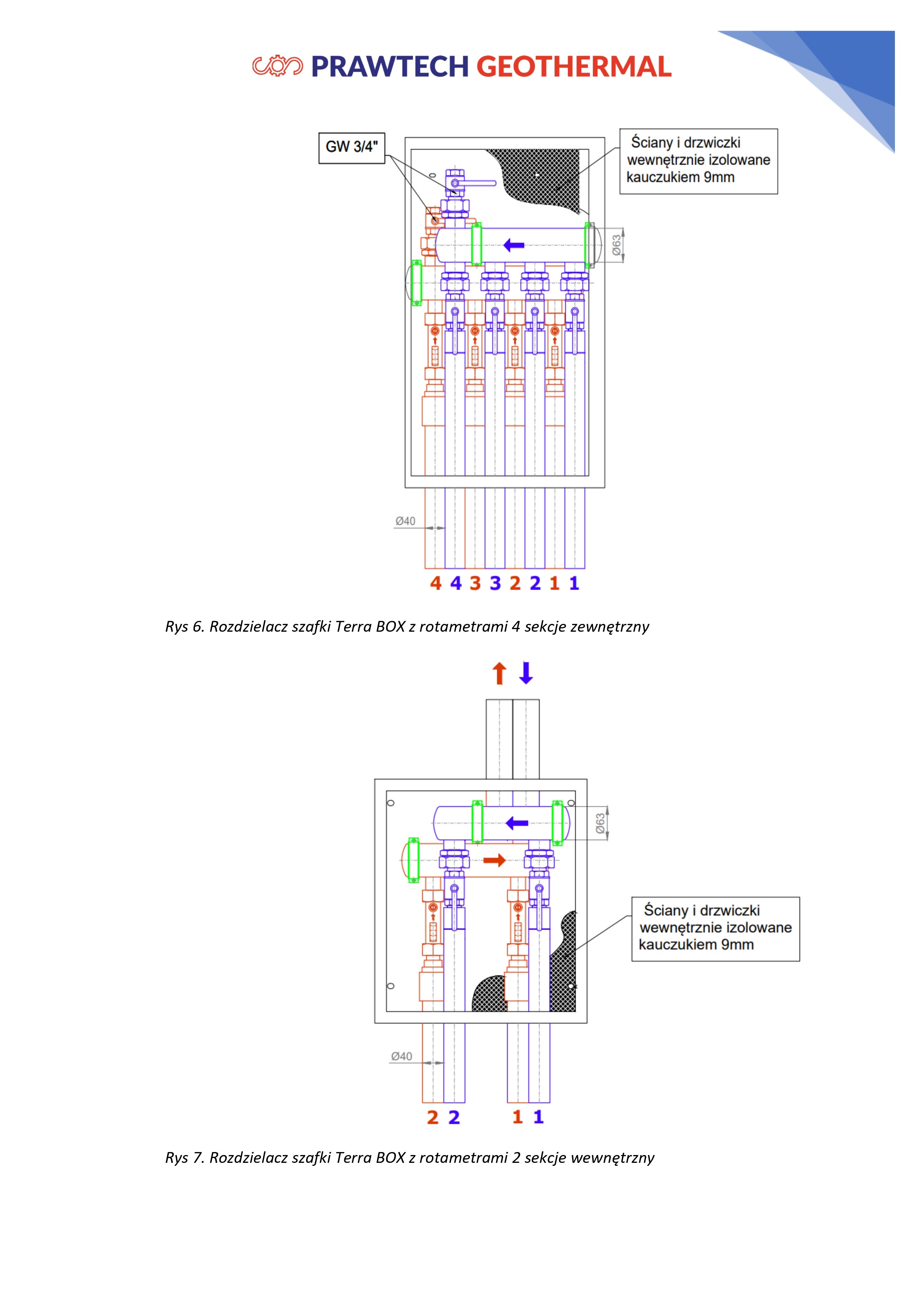 PRAWTECH GEOTHERMAL

GW 3/4"

Ściany i drzwiczki wewnętrznie izolowane kauczukiem 9mm

Ø63

Ø40

4 4 3 3 2 2 1 1

Rys 6. Rozdzielacz szafki Terra BOX z rotametrami 4 sekcje zewnętrzny

Ø63

Ściany i drzwiczki wewnętrznie izolowane kauczukiem 9mm

Ø40

2 2 1 1

Rys 7. Rozdzielacz szafki Terra BOX z rotametrami 2 sekcje wewnętrzny