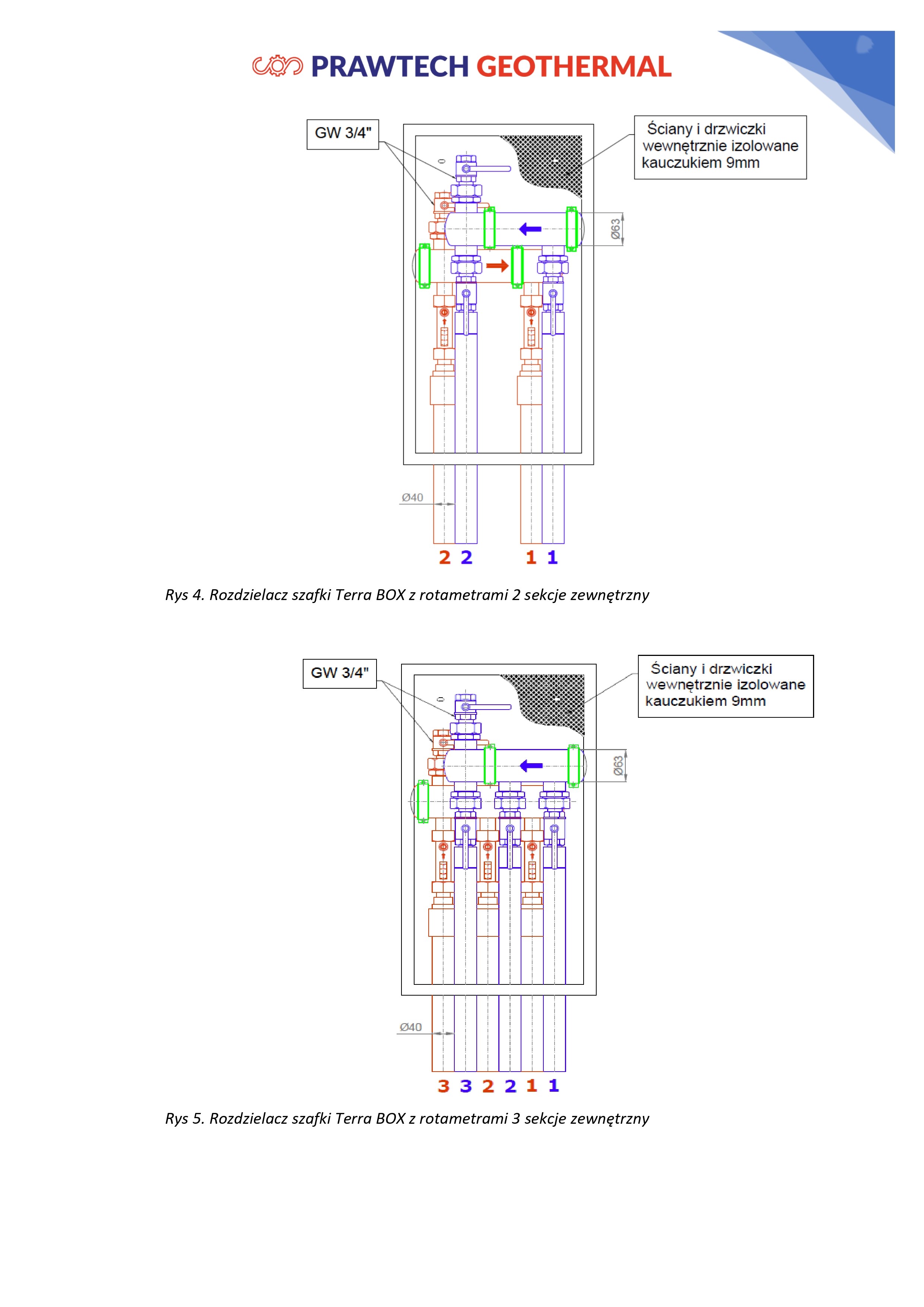 PRAWTECH GEOTHERMAL

GW 3/4"

Ściany i drzwiczki wewnętrznie izolowane kauczukiem 9mm

Ø63

Ø40

2 2 1 1

Rys 4. Rozdzielacz szafki Terra BOX z rotametrami 2 sekcje zewnętrzny

GW 3/4"

Ściany i drzwiczki wewnętrznie izolowane kauczukiem 9mm

Ø63

Ø40

3 3 2 2 1 1

Rys 5. Rozdzielacz szafki Terra BOX z rotametrami 3 sekcje zewnętrzny